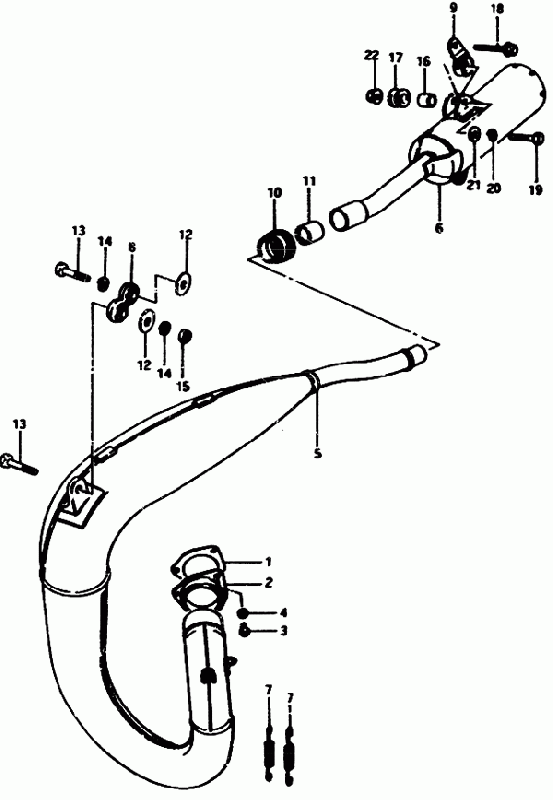 9
18
22
17
16
21
20
19
6
10
11
13
14
8
12
12
14
15
5
13
1
2
4
3
7
7