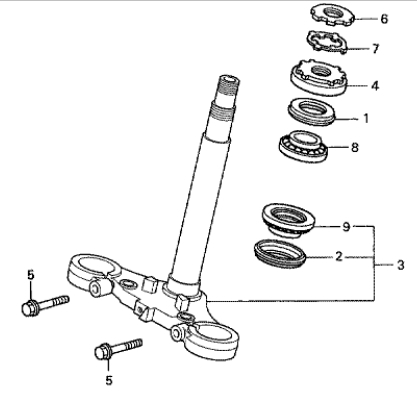 6
7
4
1
8
9
2
3
5
5