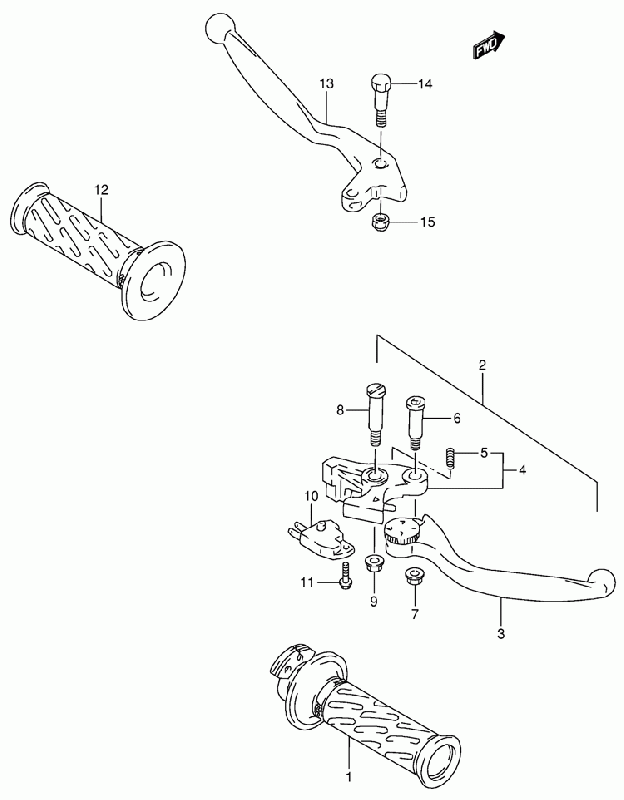 FWD

13
14
12
15
2
8
6
5
4
10
11
9
7
3
1