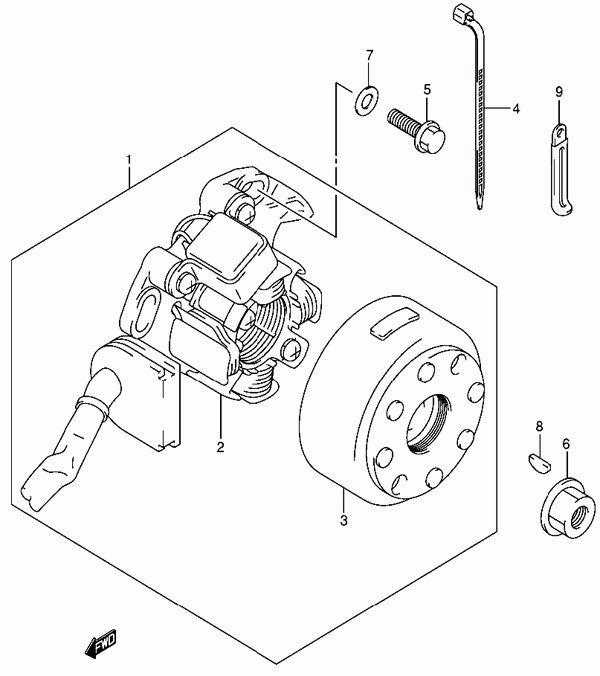 7
5
4
9
1
2
3
8
6
FWD