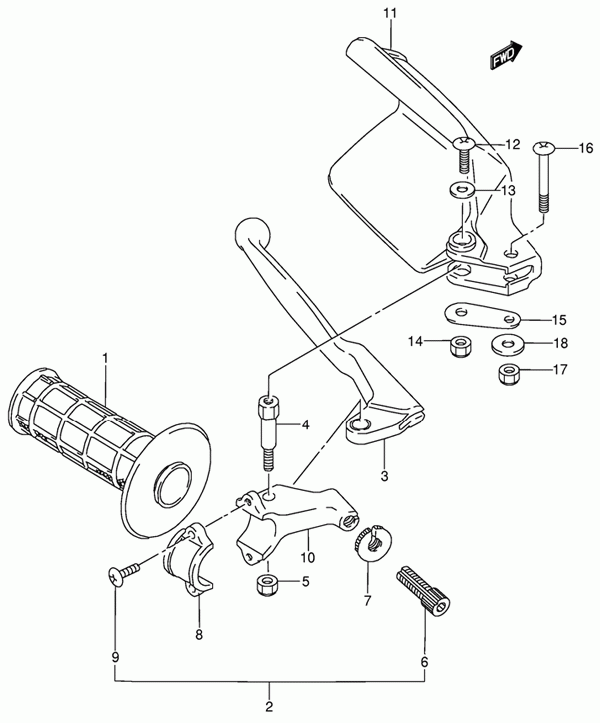 11
FWD
12
16
13
15
14
18
17
1
4
3
10
5
7
8
9
6
2