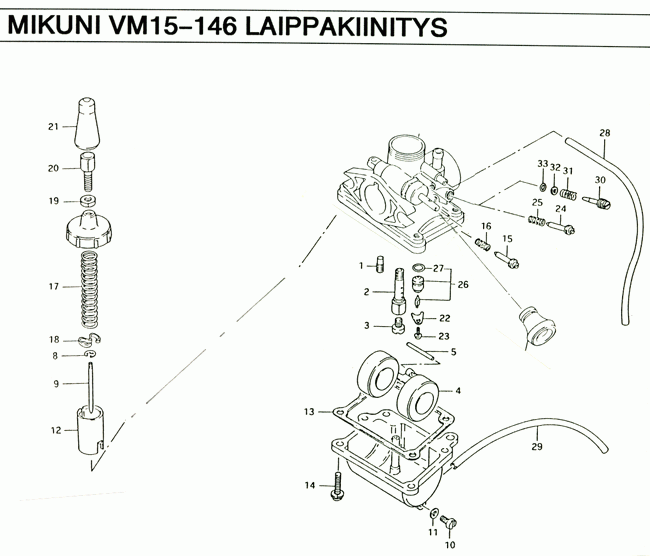 MIKUNI VM15–146 LAIPPAKIINITYS

21
20
19
17
18
8
9
12

28
33
32
31
30
25
24
16
15
1
27
26
2
22
3
23
5
4
13
29
14
11
10