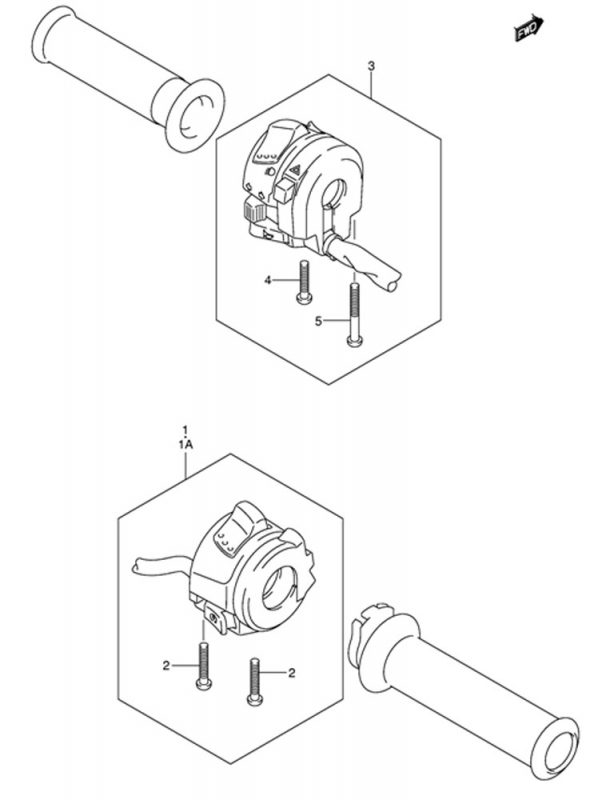 FWD

3

4

5

1
1A

2

2