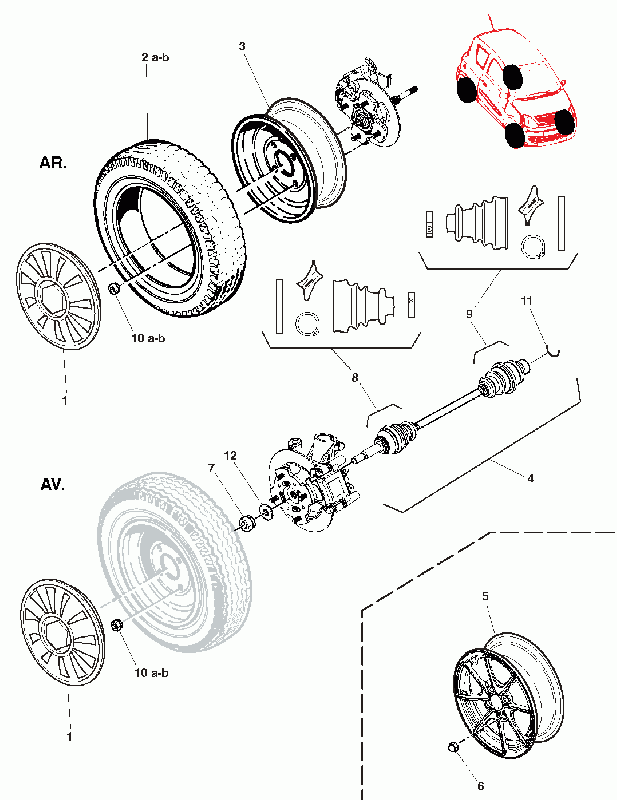 2 a-b
3
AR.
10 a-b
1
9
11
8
4
12
7
AV.
10 a-b
1
5
6