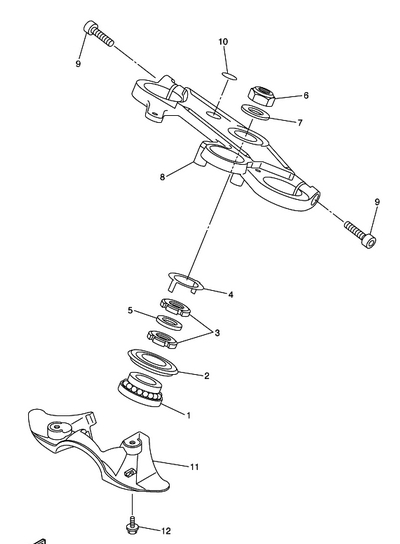 9
10
6
7
8
9
4
5
3
2
1
11
12