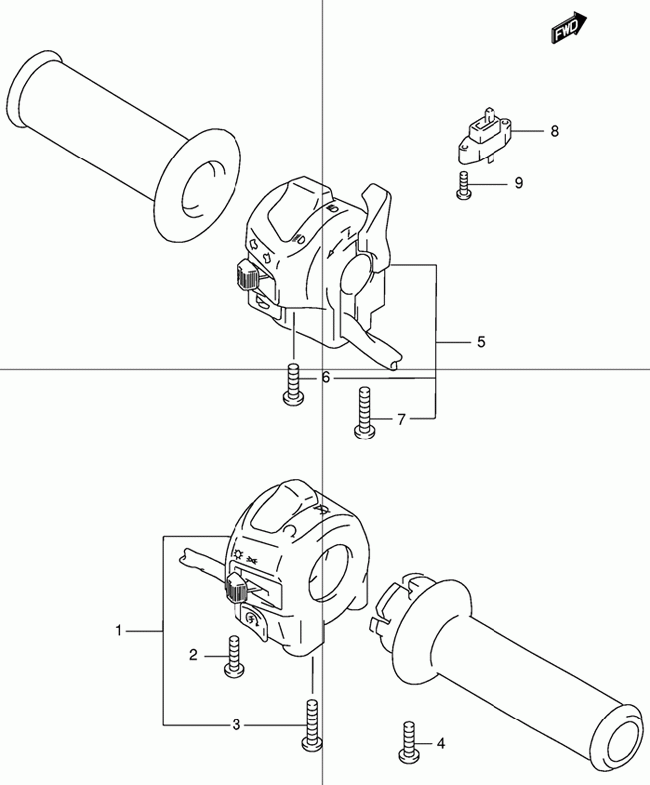 FWD
8
9
5
6
7
1
2
3
4