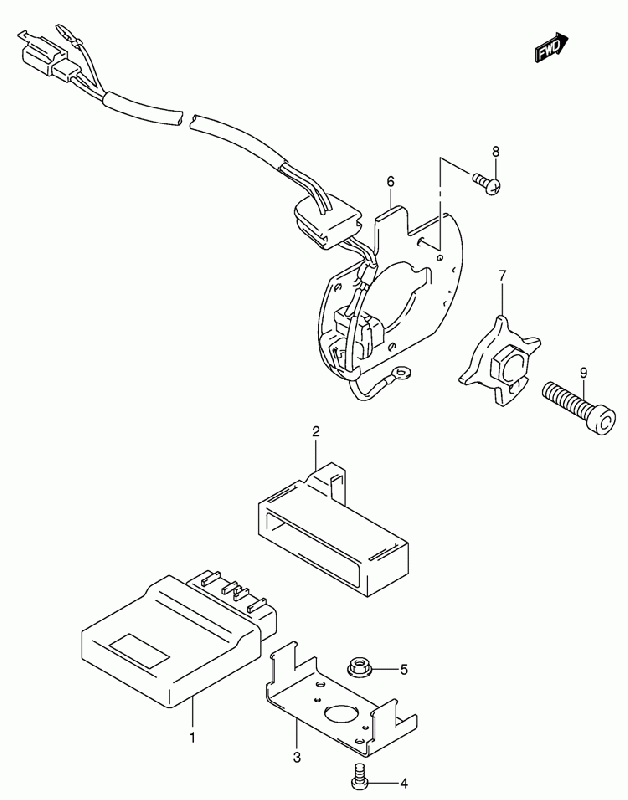 FWD
8
6
7
9
2
5
1
3
4