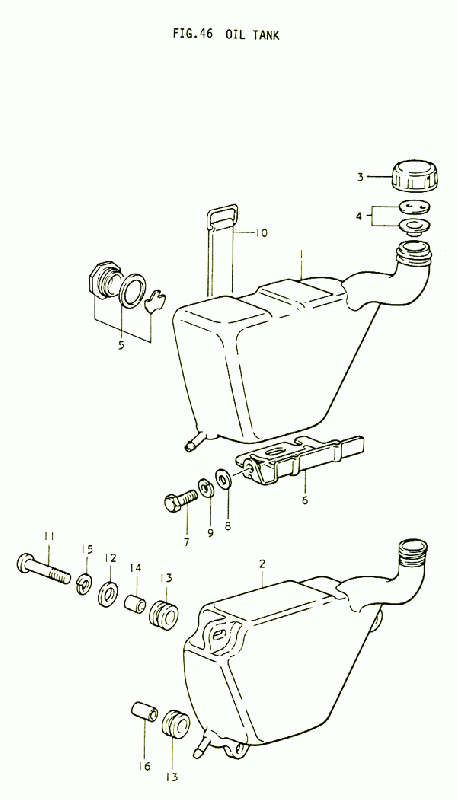 FIG.46 OIL TANK

3
4
10
1
5
6
7
9
8
11
15
12
14
13
2
16
13