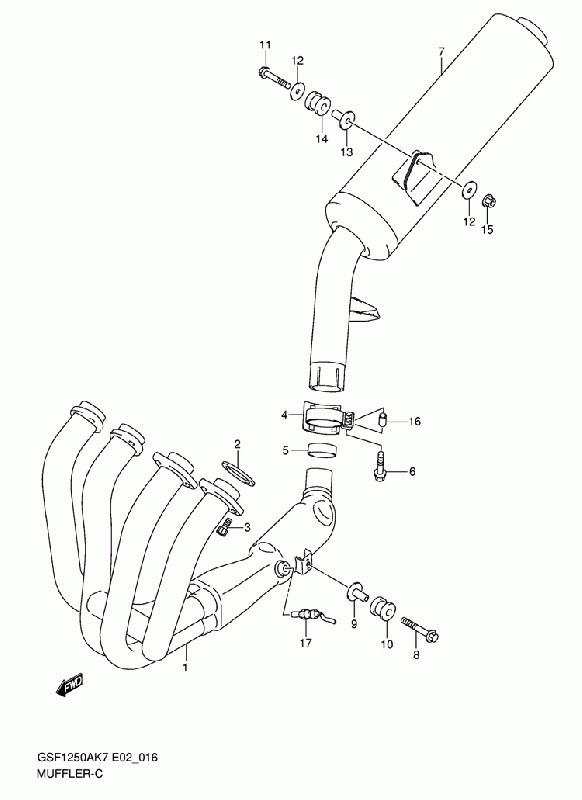 11
12
7
14
13
12
15
4
16
5
6
2
3
9
10
8
17
1
FWD

GSF1250AK7 E02_016
MUFFLER-C