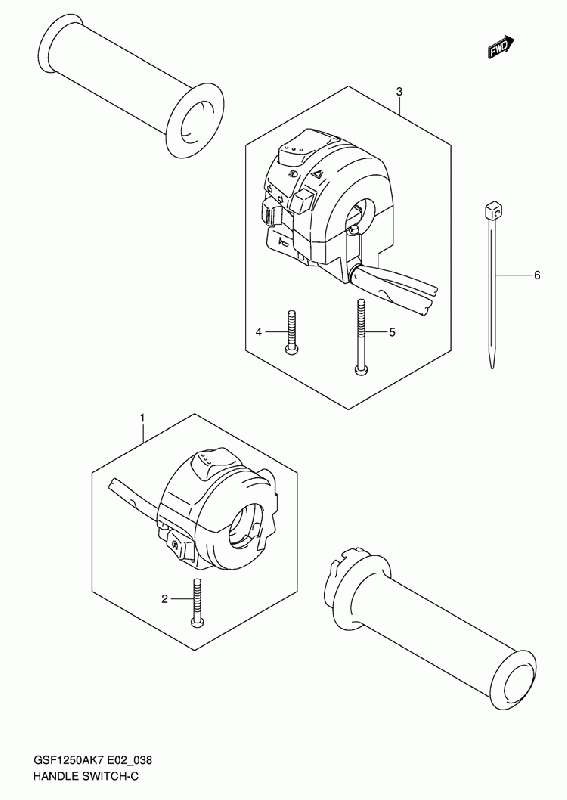 FWD

3

6

4

5

1

2

GSF1250AK7 E02_038
HANDLE SWITCH-C