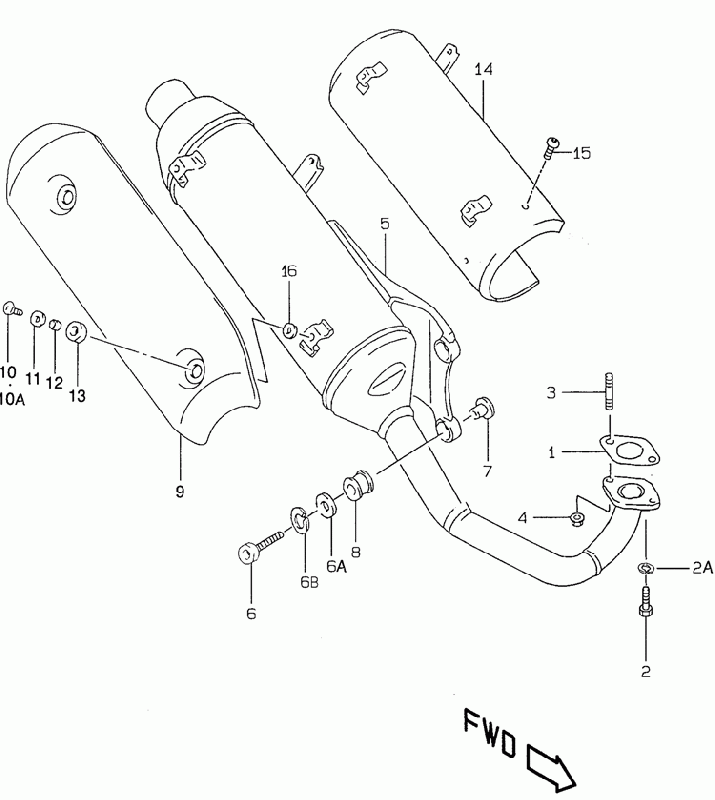 14
15
5
16
10
10A
11
12
13
9
3
1
7
4
8
6A
6B
6
2A
2
FWD