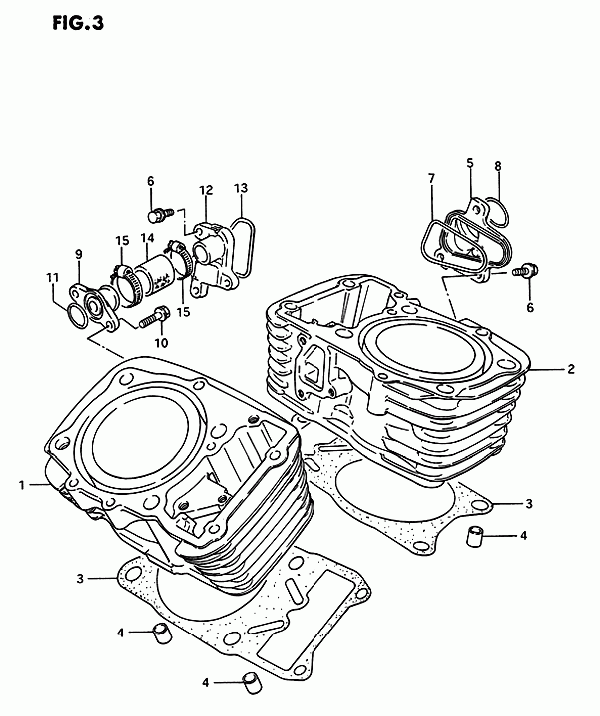 FIG.3

6
12
13
5
8
7
9
15
14
11
15
10
6
2
1
3
4
3
4
4