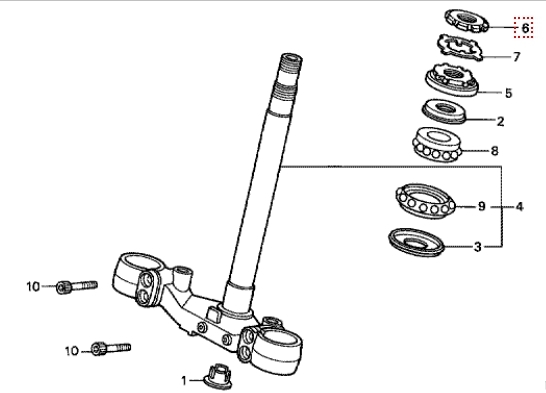 6
7
5
2
8
9
4
3
10
10
1