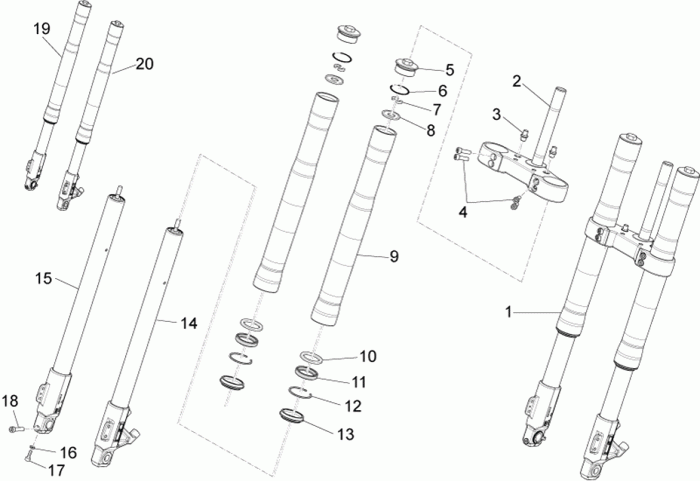 19
20
5
6
7
8
2
3
4
9
15
14
1
10
11
12
13
18
16
17