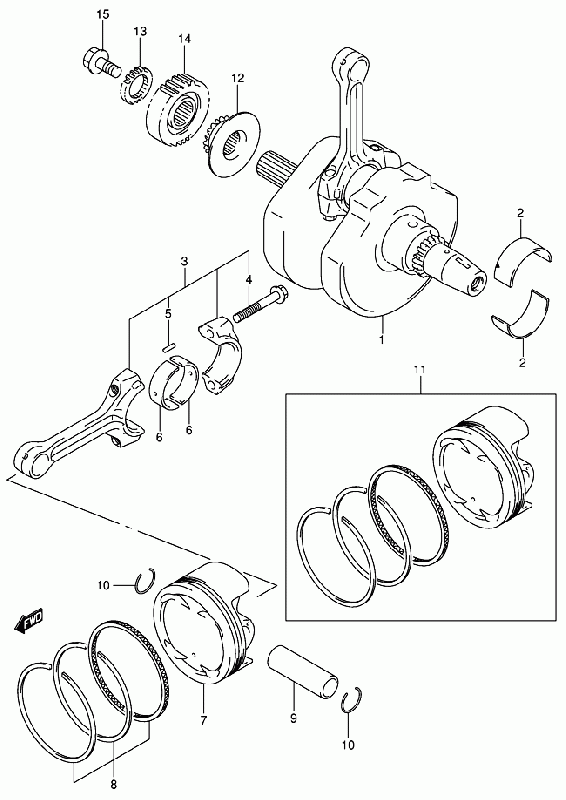 15
13
14
12
2
3
4
5
1
2
6
6
11
10
FWD
7
9
10
8