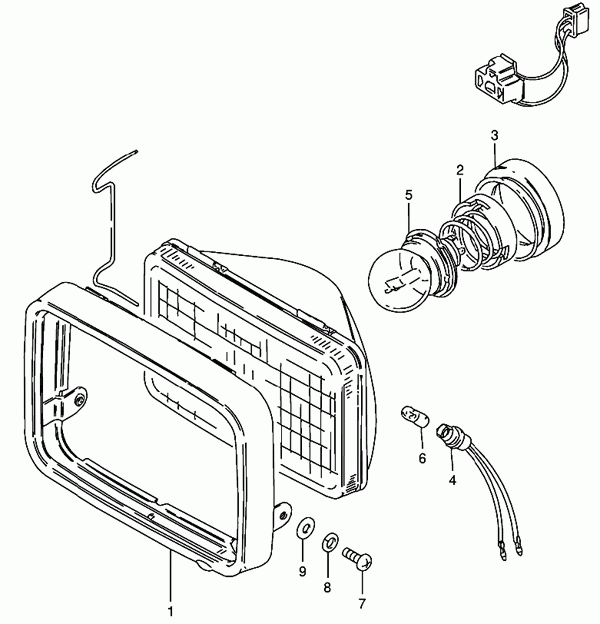 3
2
5
6
4
9
8
7
1