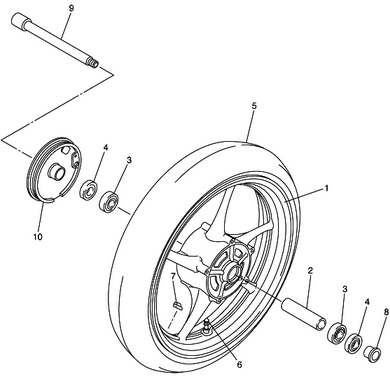 9
5
4
3
1
10
7
2
3
4
8
6