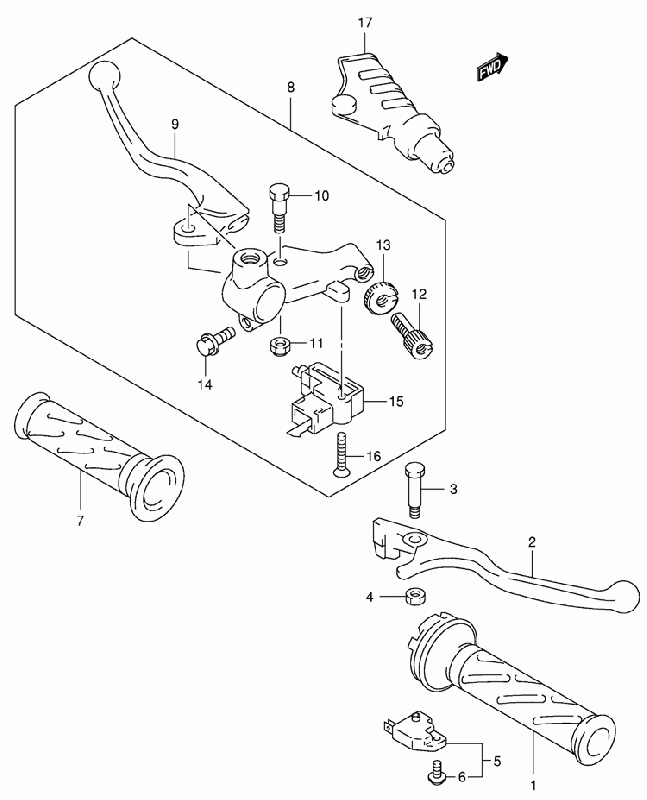 17
FWD
8
9
10
13
12
11
14
15
16
7
3
2
4
5
6
1