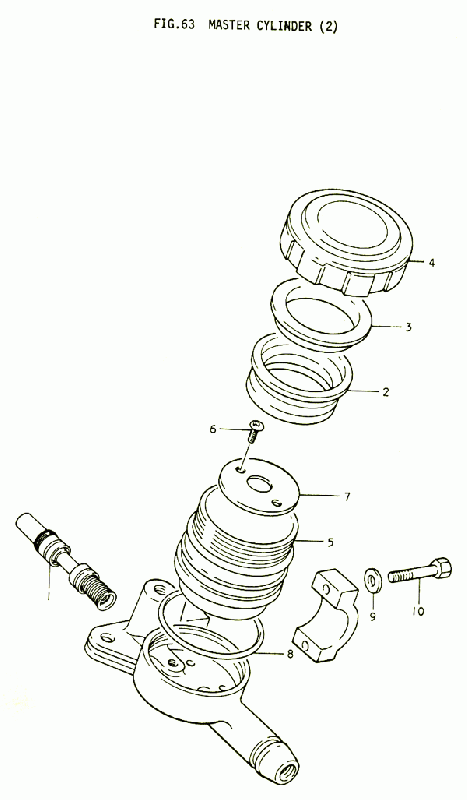 FIG.63 MASTER CYLINDER (2)

4

3

2

6

7

5

1

9

10

8