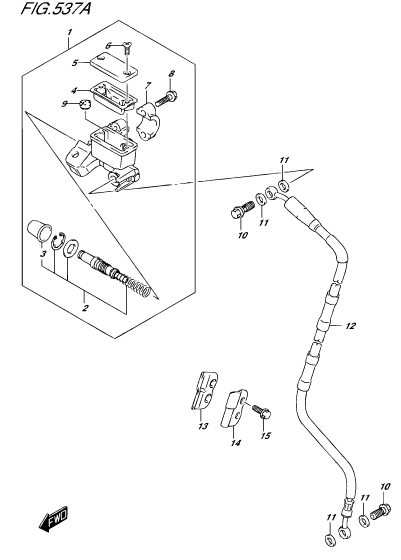 FIG.537A

1
6
5
8
4
7
9
11
11
10
3
2
12
13
14
15
10
11
11
FWD