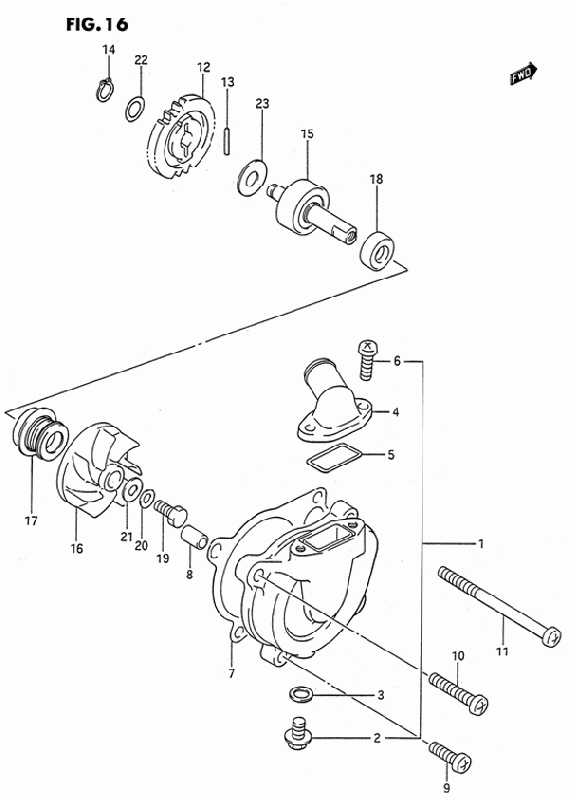 FIG. 16

FWD

14
22
12
13
23
15
18
6
4
5
17
16
21
20
19
8
1
7
11
10
3
2
9