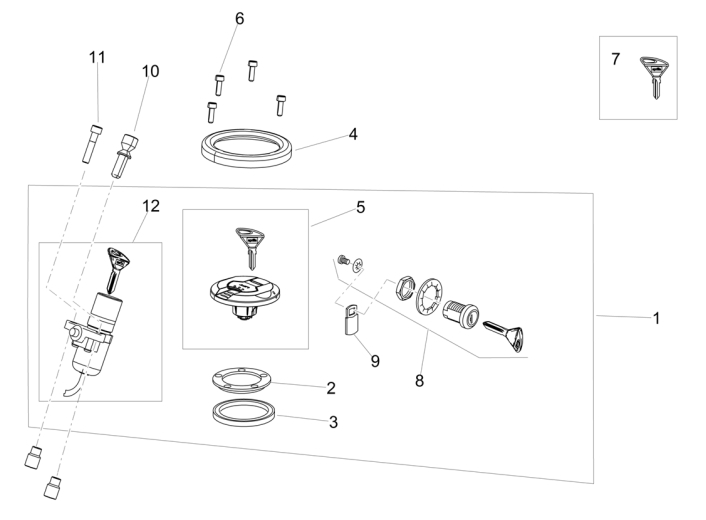 6
11
10
7
4
12
5
1
9
8
2
3