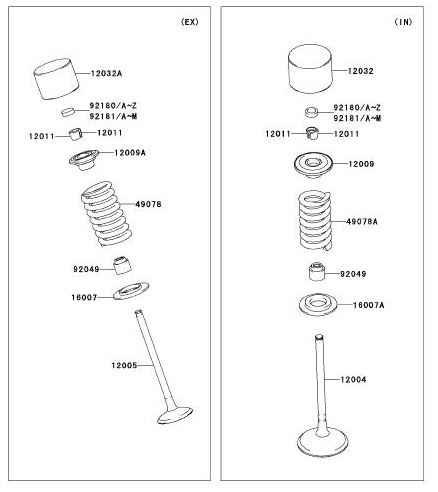 (EX)

12032A

92180/A~Z
92181/A~M

12011
12011

12009A

49078

92049

16007

12005

(IN)

12032

92180/A~Z
92181/A~M

12011
12011

12009

49078A

92049

16007A

12004