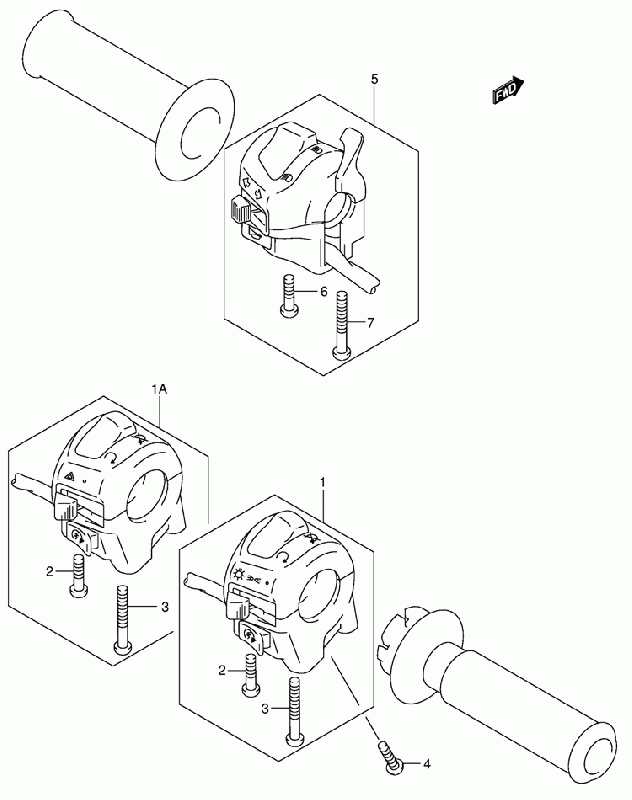 5
FWD
6
7
1A
2
3
1
2
3
4