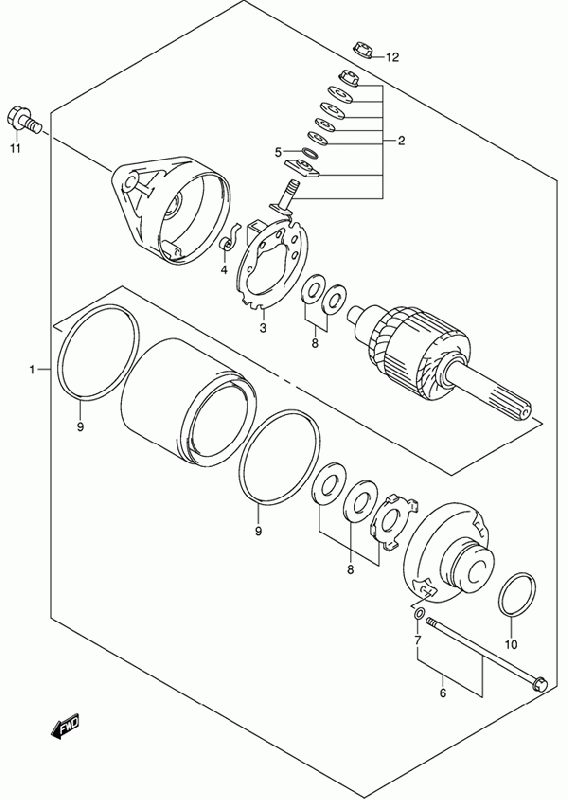 12
11
2
5
4
3
8
1
9
9
8
7
10
6
FWD