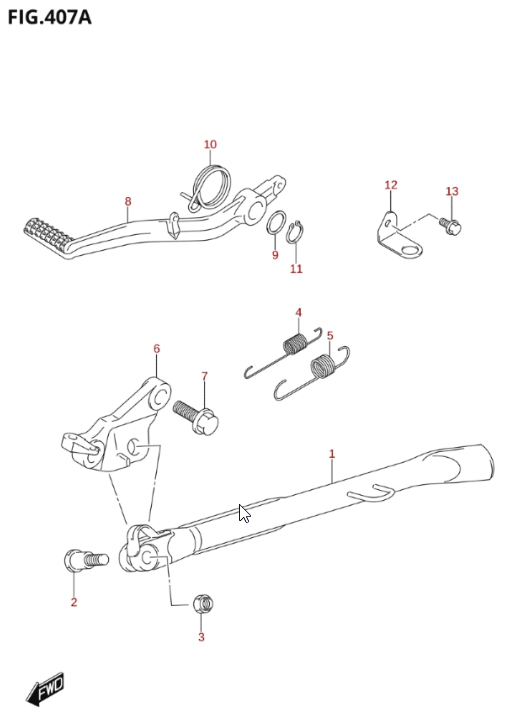 FIG.407A

10

8

12

13

9

11

4

5

6

7

1

2

3

FWD