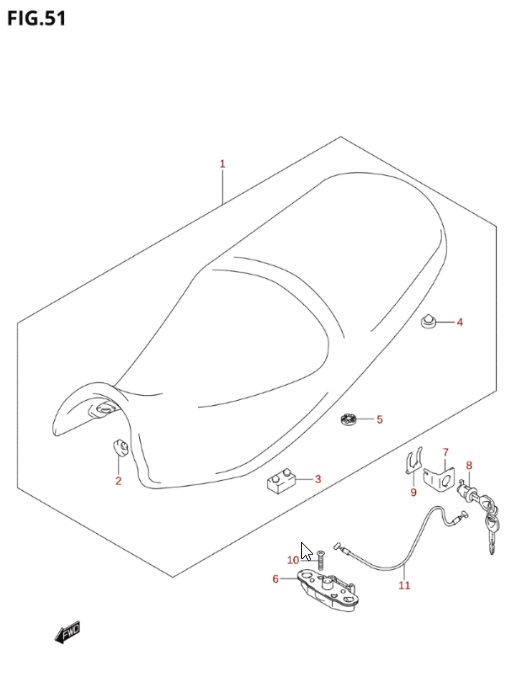 FIG.51

1

4

5

2

3

7

8

9

10

6

11

FWD