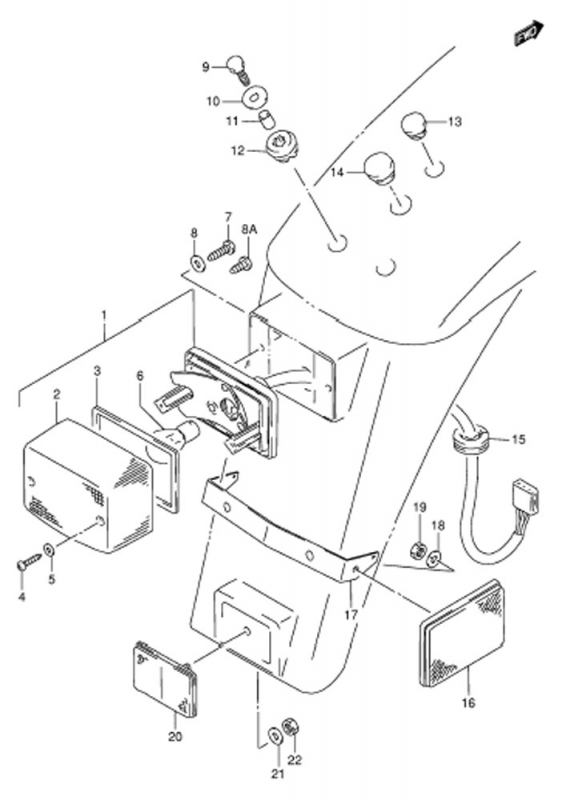 FWD

9
10
11
12
13
14
7
8
8A
1
3
6
2
15
19
18
4
5
17
16
20
21
22