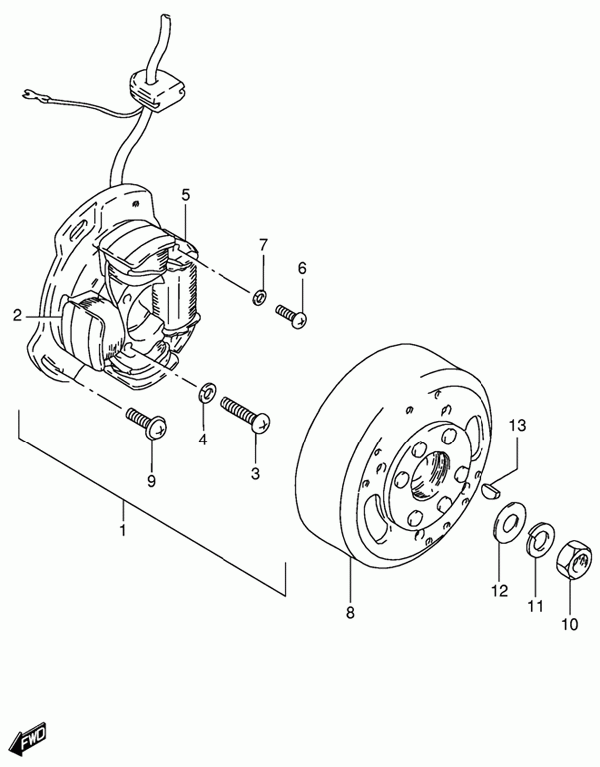 5
7
6
2
13
4
3
9
1
12
11
10
8
FWD