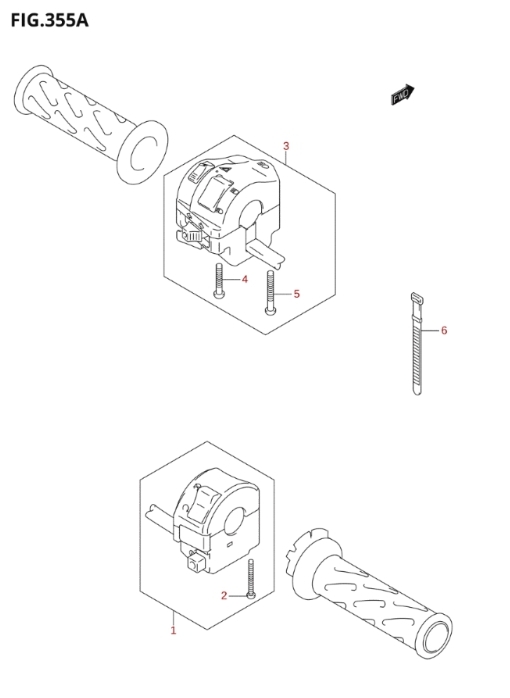 FIG.355A

FWD

3

4

5

6

2

1