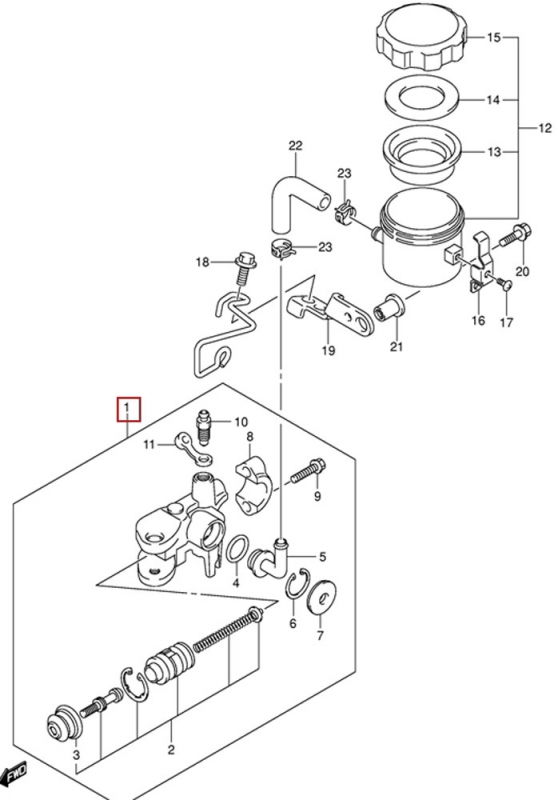 15
14
12
13
22
23
23
18
20
16
17
19
21
1
10
11
8
9
5
4
6
7
3
2
FWD