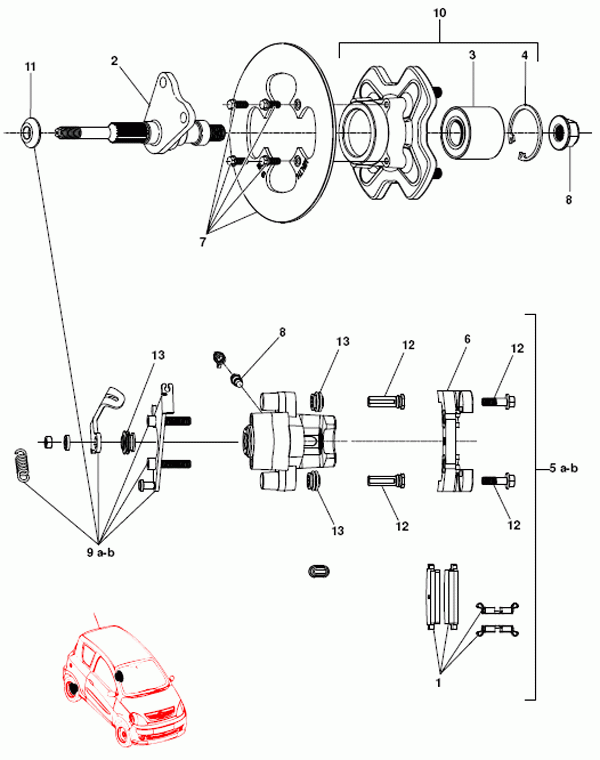 10
11
2
3
4
8
7
8
13
13
12
6
12
5 a-b
13
12
12
9 a-b
1