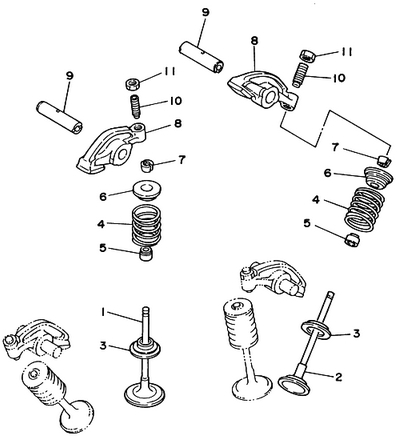 9
8
11
10
9
11
10
8
7
7
6
6
4
4
5
5
1
3
3
2