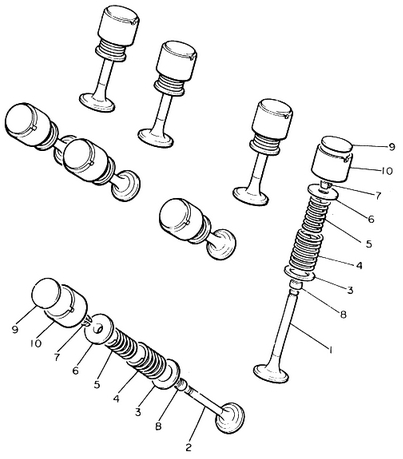 9
10
7
6
5
4
3
8
1
9
10
7
6
5
4
3
8
2