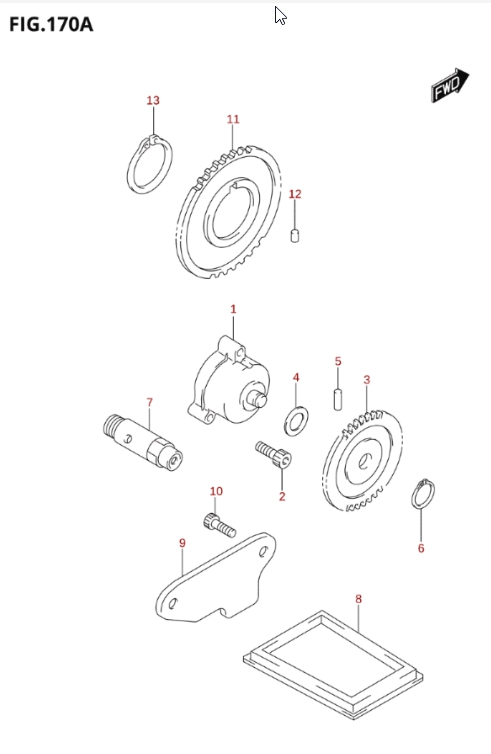 FIG.170A

FWD

13

11

12

1

5

4

3

7

2

10

6

9

8