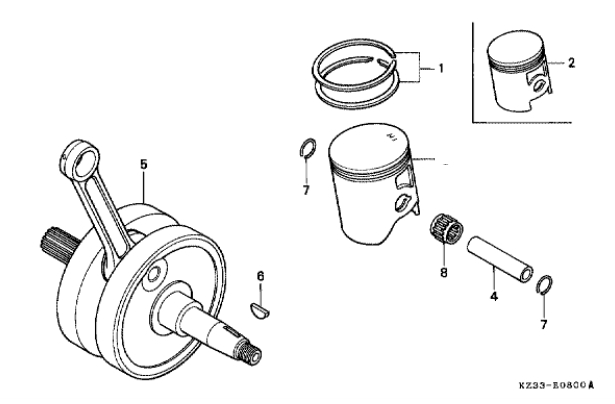 1
2
5
7
6
8
4
7
KZ33-E0800A