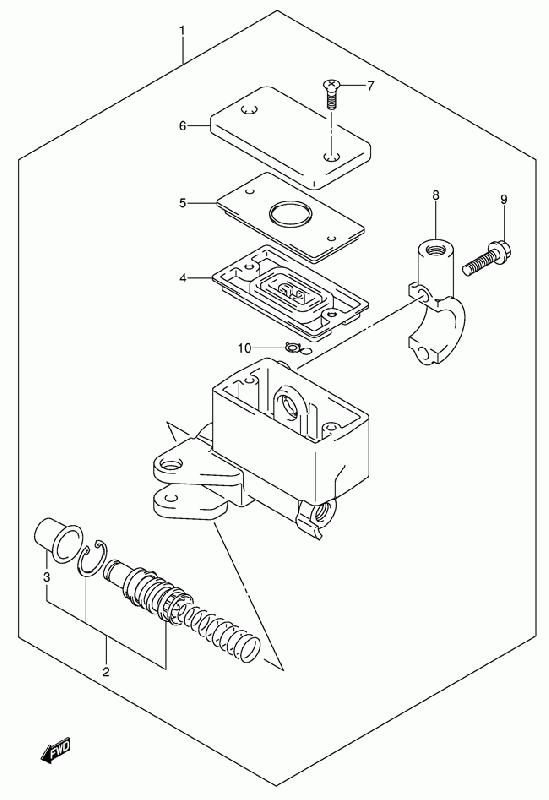 1
7
6
5
8
9
4
10
3
2
FWD