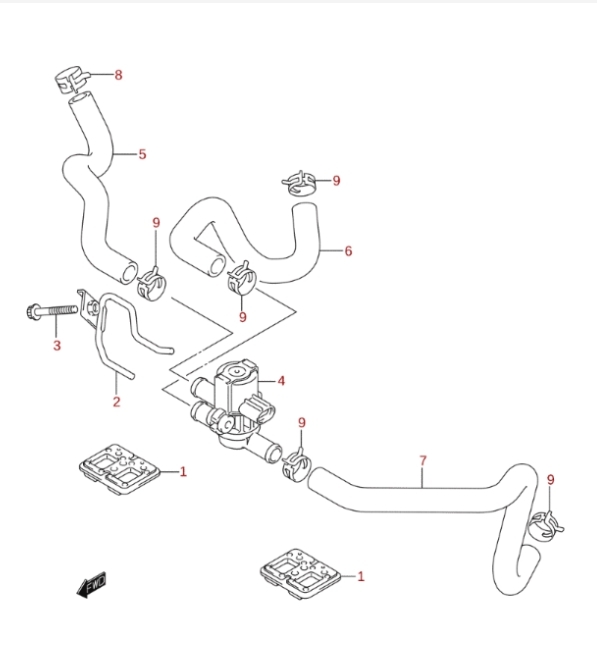 8
5
9
9
6
9
3
2
4
9
7
9
1
1
FWD