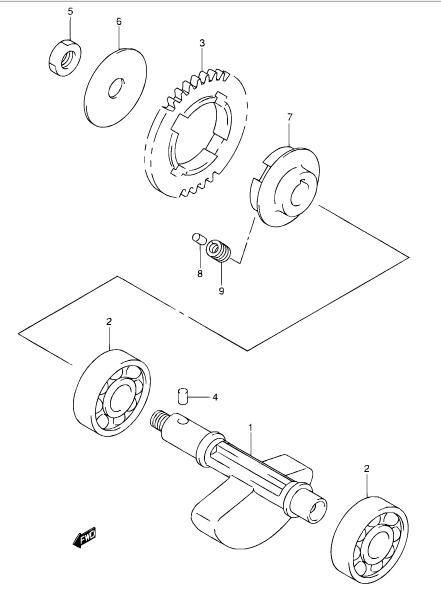 5
6
3
7
8
9
2
4
1
2
FWD