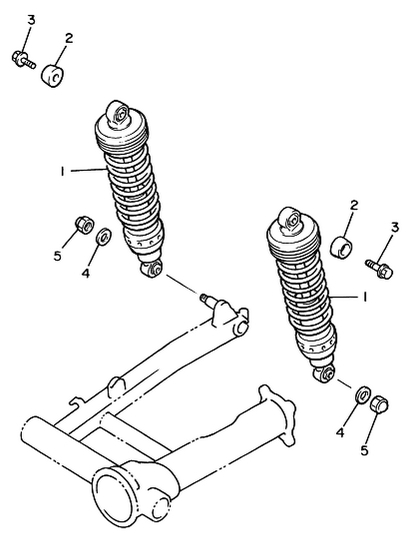 3
2
1
5
4
2
3
1
4
5