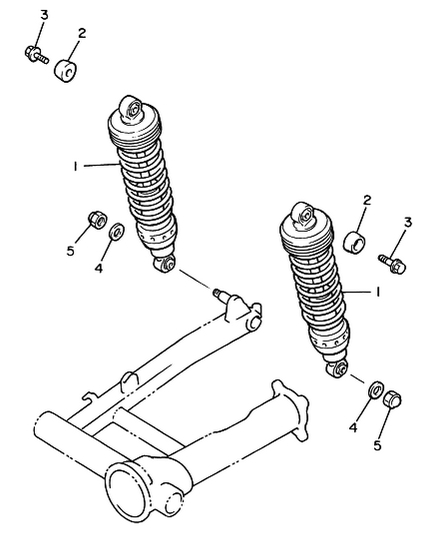 3
2
1
5
4
2
3
1
4
5