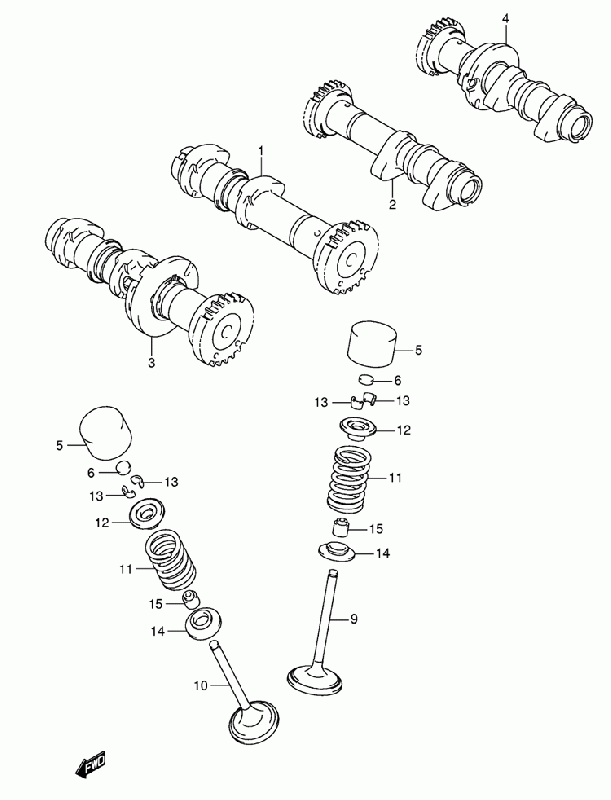 4
1
2
3
5
6
13
13
12
11
15
14
9
5
6
13
13
12
11
15
14
10
FWD