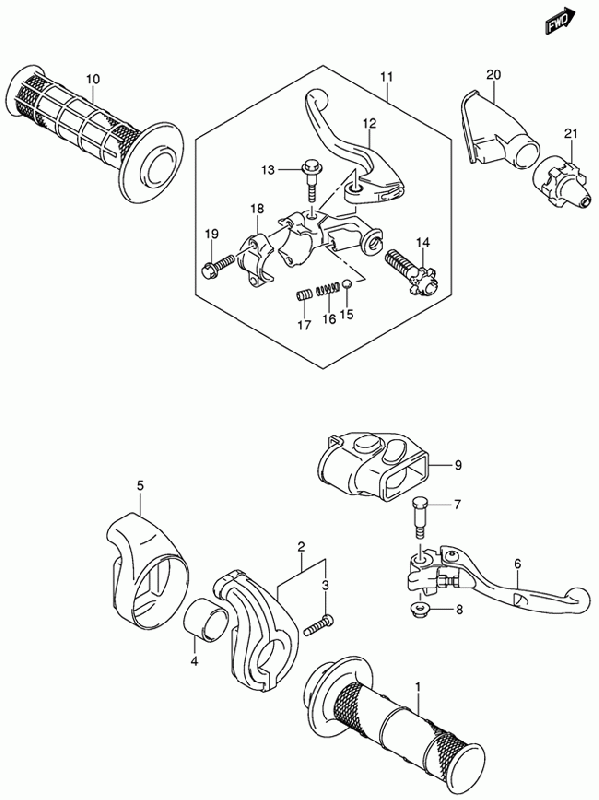 FWD

10

11

20

12

21

13

18

19

14

17

16

15

9

5

7

2

6

3

8

4

1