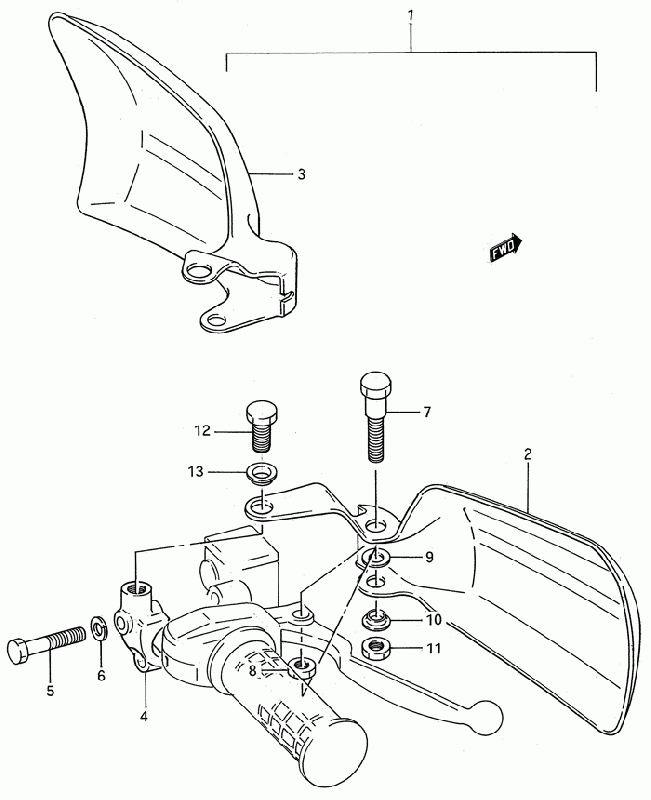 1
3
FWD
12
7
13
2
9
10
11
8
5
6
4