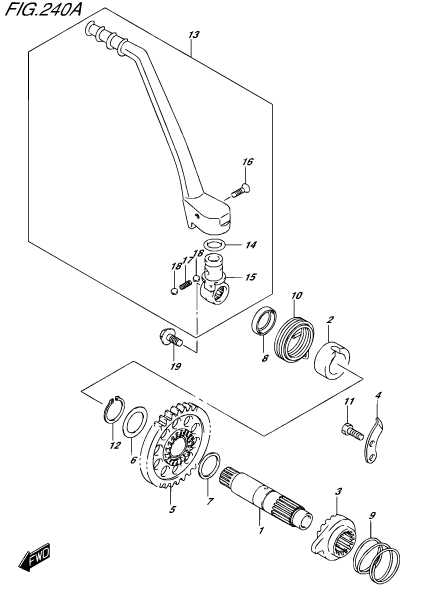 FIG.240A

13

16

14

18 17 18

15

10

2

8

19

11

4

12

6

5

7

1

3

9

FWD