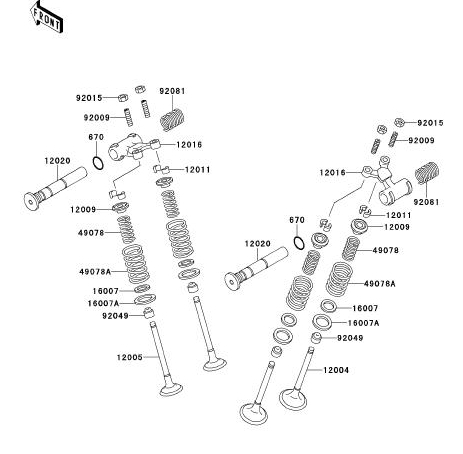 FRONT

92015
92081
92009
670
12016
12020
12011
12009
49078
49078A
16007
16007A
92049
12005

92015
92009
12016
92081
12011
670
12009
12020
49078
49078A
16007
16007A
92049
12004